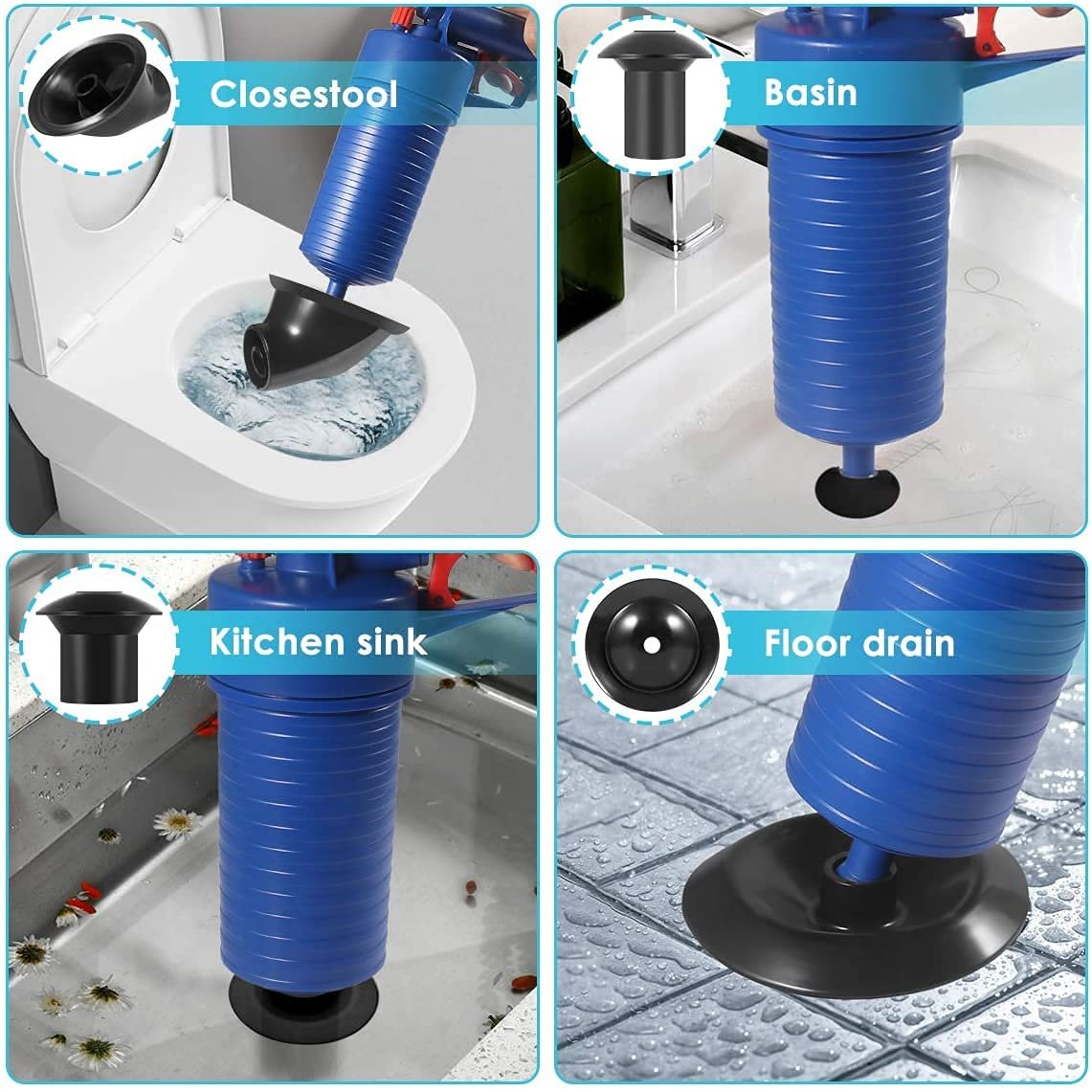 Closestool

Basin

Kitchen sink

Floor drain